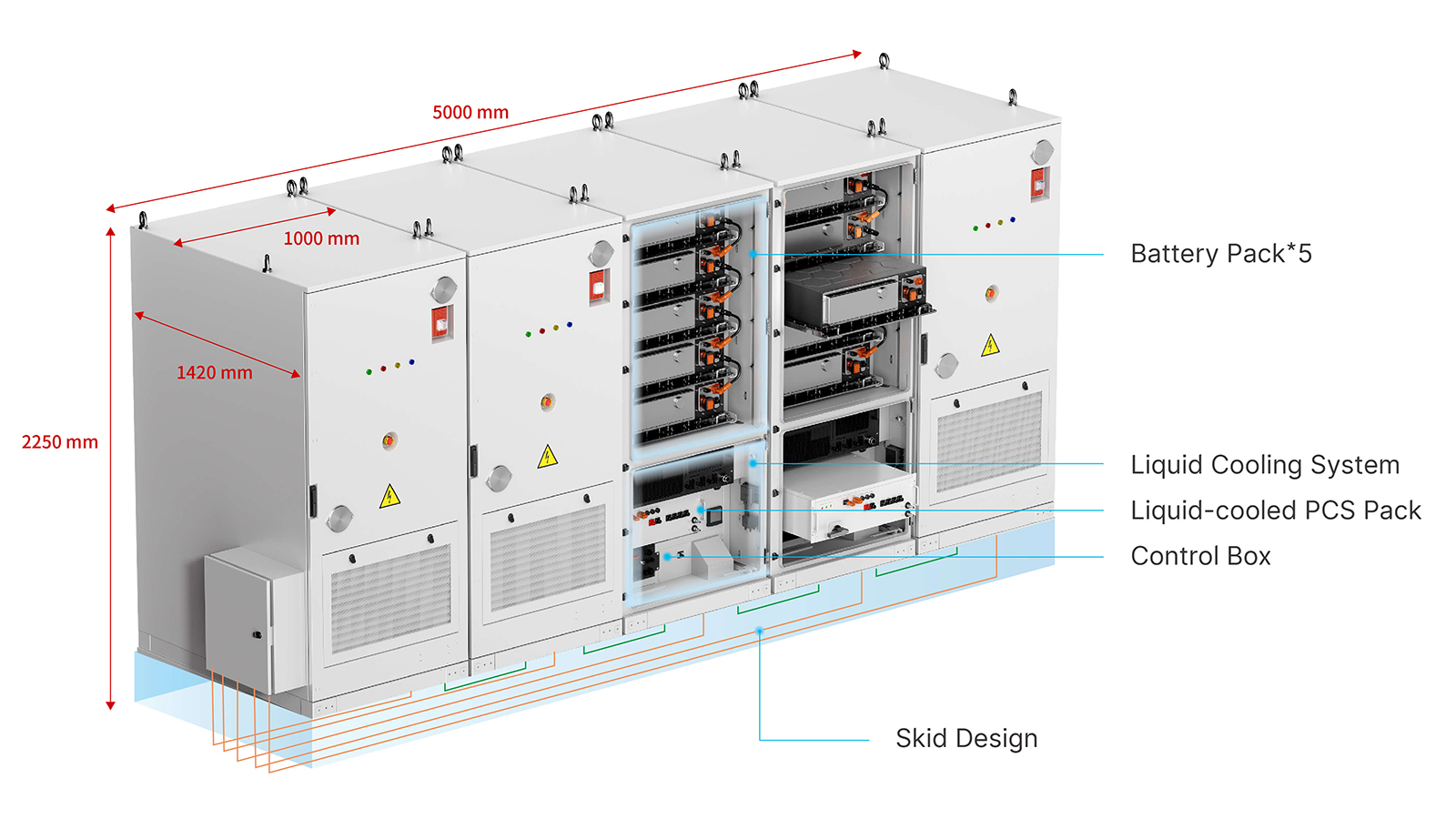 5000 mm

1000 mm

1420 mm

2250 mm

Battery Pack*5

Liquid Cooling System

Liquid-cooled PCS Pack

Control Box

Skid Design