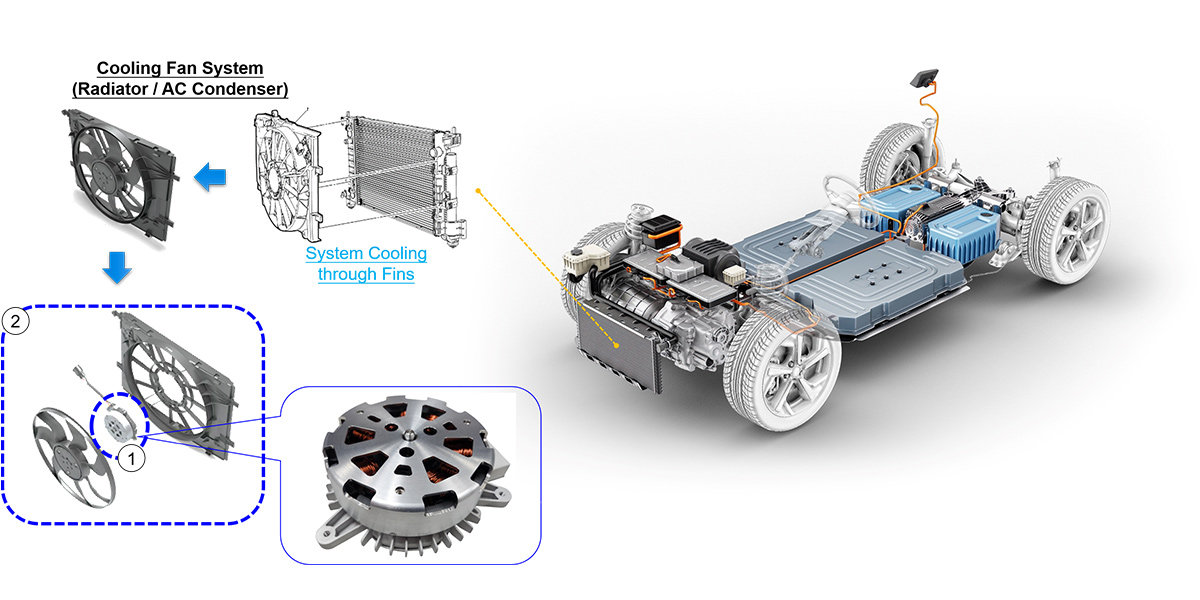 Cooling Fan System
(Radiator / AC Condenser)

System Cooling through Fins

2

1